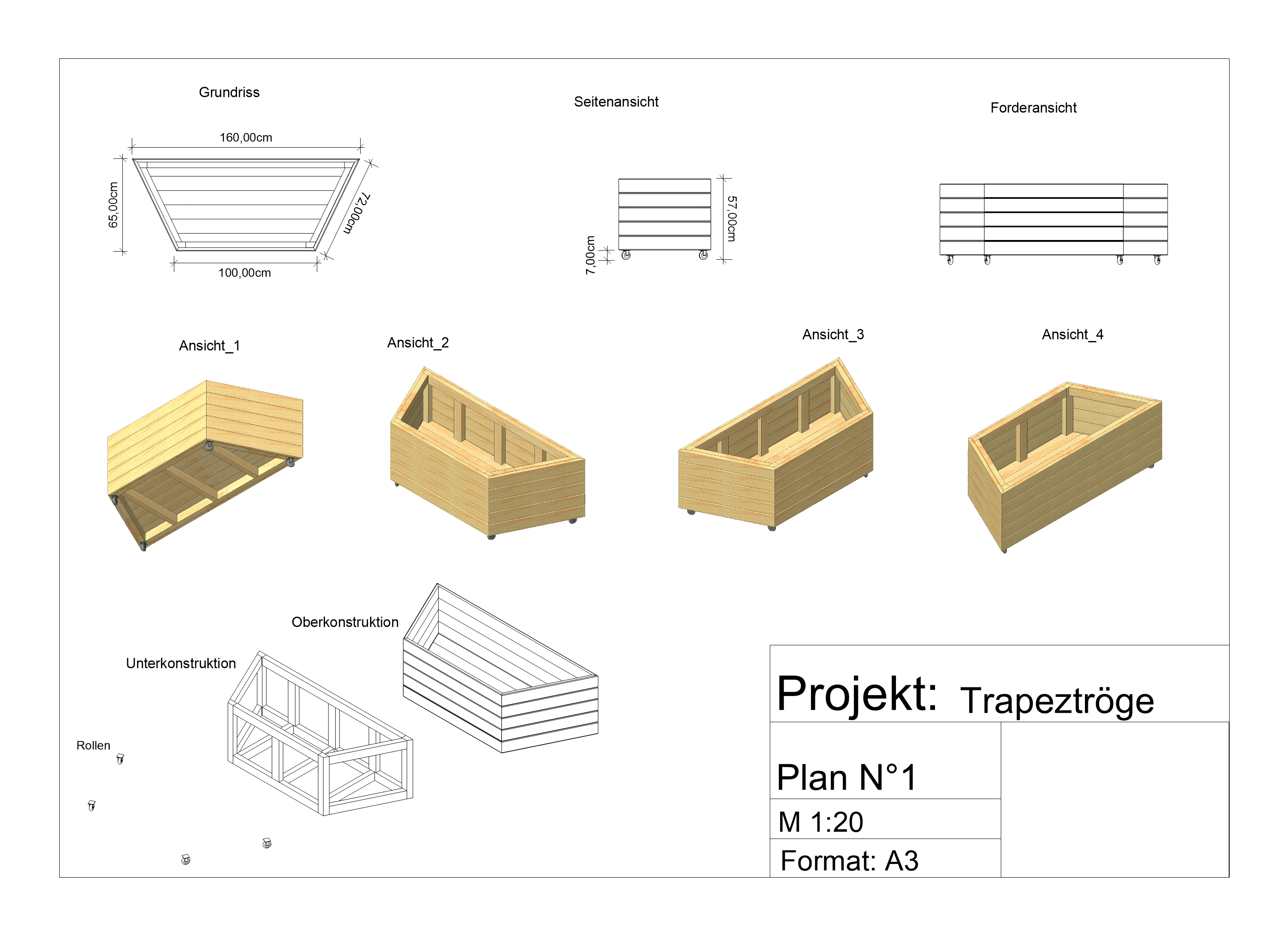 Grundriss

160,00cm

65,00cm

72,00cm

100,00cm

Seitenansicht

57,00cm

7,00cm

Forderansicht

Ansicht_1

Ansicht_2

Ansicht_3

Ansicht_4

Oberkonstruktion

Unterkonstruktion

Rollen

Projekt: Trapeztröge

Plan N°1

M 1:20

Format: A3